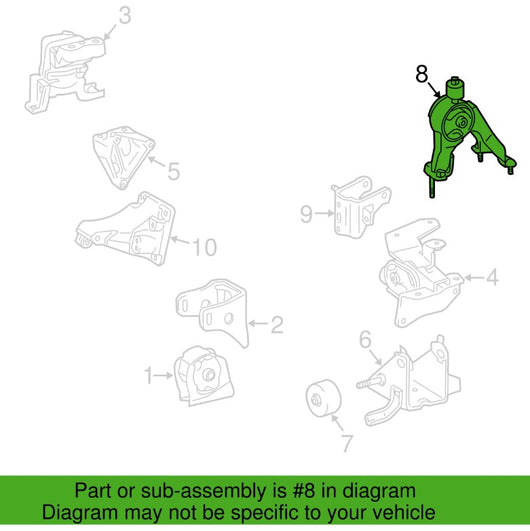 3

8

5

9

10

4

2

6

1

7

Part or sub-assembly is #8 in diagram
Diagram may not be specific to your vehicle